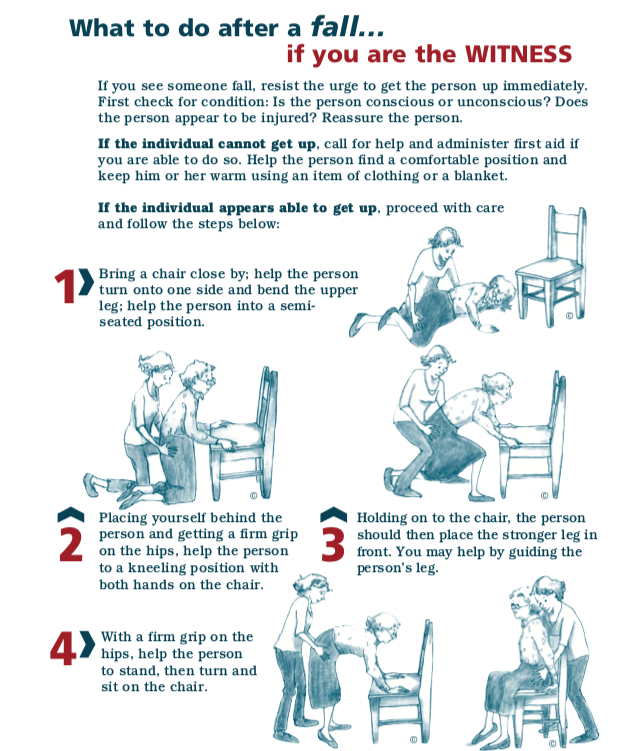 What to do after a fall...
if you are the WITNESS

If you see someone fall, resist the urge to get the person up immediately. First check for condition: Is the person conscious or unconscious? Does the person appear to be injured? Reassure the person.

If the individual cannot get up, call for help and administer first aid if you are able to do so. Help the person find a comfortable position and keep him or her warm using an item of clothing or a blanket.

If the individual appears able to get up, proceed with care and follow the steps below:

1 Bring a chair close by; help the person turn onto one side and bend the upper leg; help the person into a semi-seated position.

©

©

©

2 Placing yourself behind the person and getting a firm grip on the hips, help the person to a kneeling position with both hands on the chair.

3 Holding on to the chair, the person should then place the stronger leg in front. You may help by guiding the person's leg.

4 With a firm grip on the hips, help the person to stand, then turn and sit on the chair.

©

©